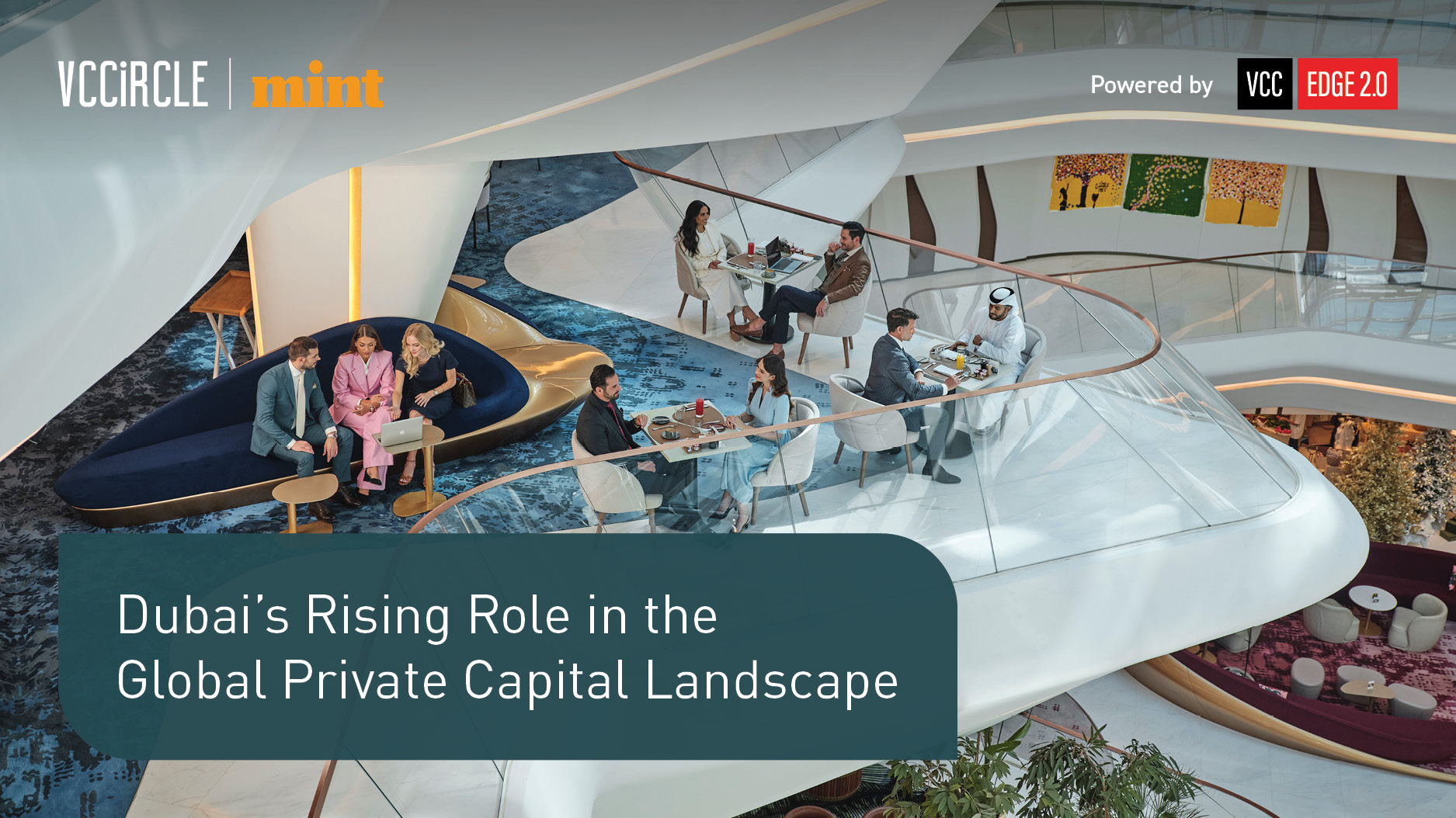 VCCiRCLE | mint

Powered by VCC EDGE 2.0

Dubai's Rising Role in the Global Private Capital Landscape